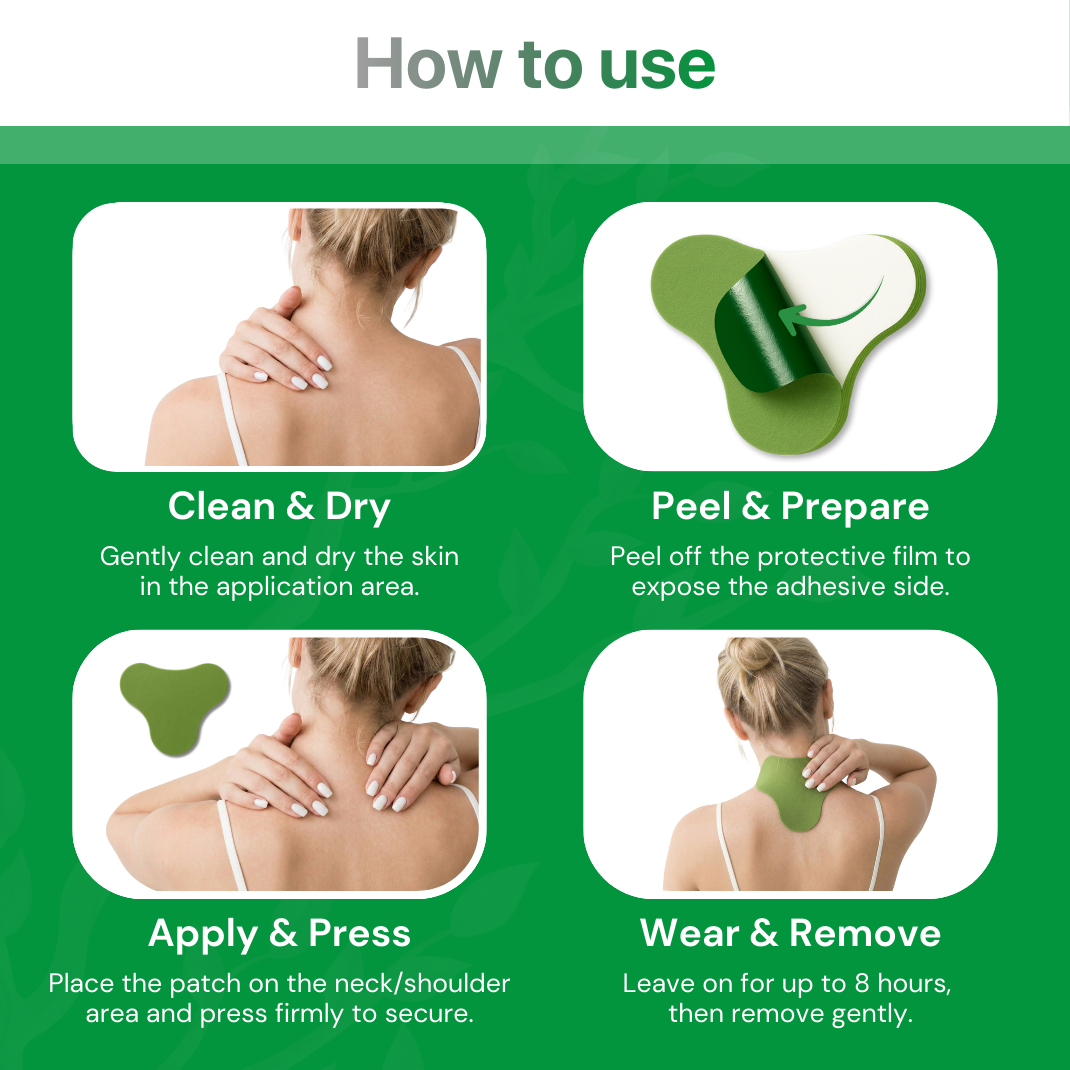 How to use

Clean & Dry
Gently clean and dry the skin in the application area.

Peel & Prepare
Peel off the protective film to expose the adhesive side.

Apply & Press
Place the patch on the neck/shoulder area and press firmly to secure.

Wear & Remove
Leave on for up to 8 hours, then remove gently.